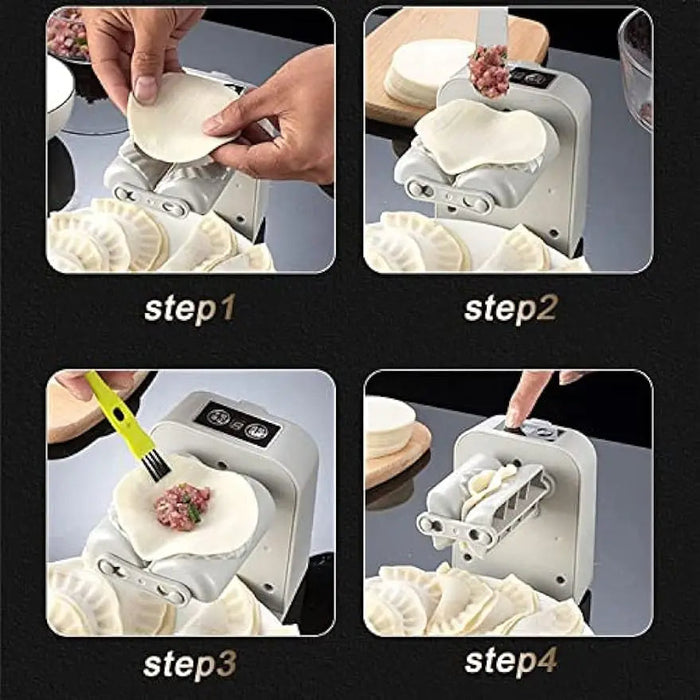 step1

step2

step3

step4